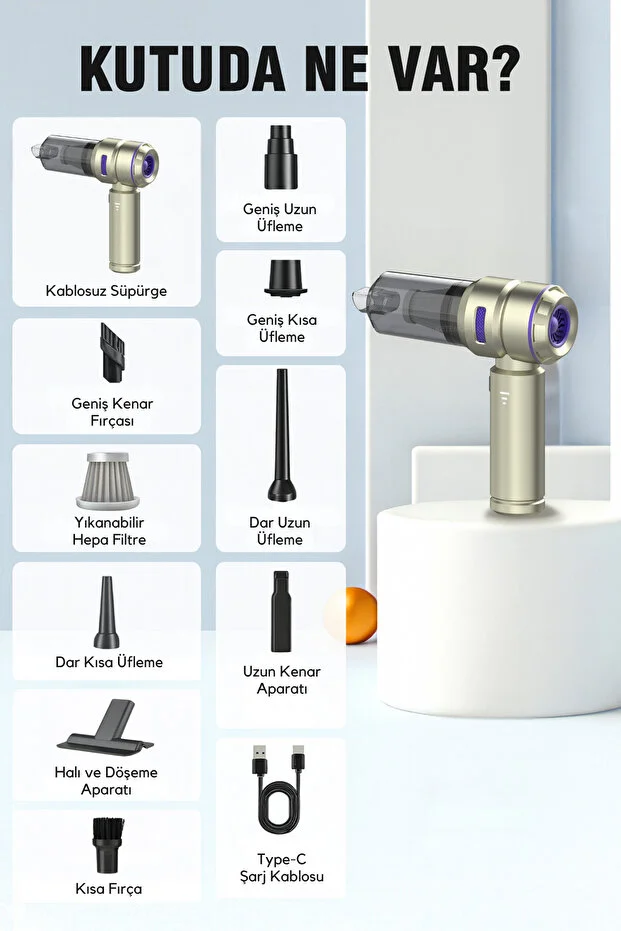 KUTUDA NE VAR?

Kablosuz Süpürge

Geniş Kenar Fırçası

Yıkanabilir Hepa Filtre

Dar Kısa Üfleme

Halı ve Döşeme Aparatı

Kısa Fırça

Geniş Uzun Üfleme

Geniş Kısa Üfleme

Dar Uzun Üfleme

Uzun Kenar Aparatı

Type-C Şarj Kablosu